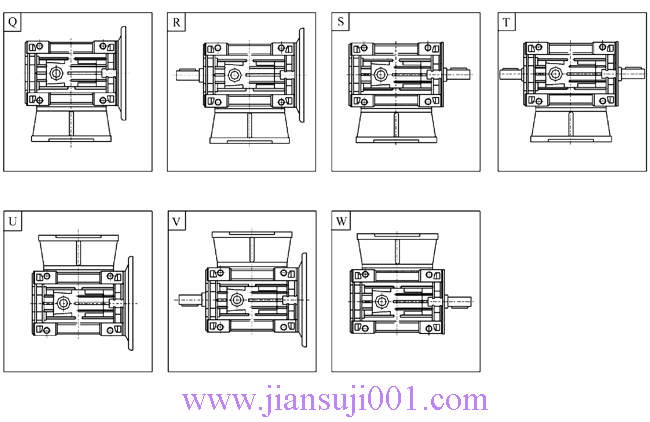 Q

R

S

T

U

V

W

www.jiansuji001.com