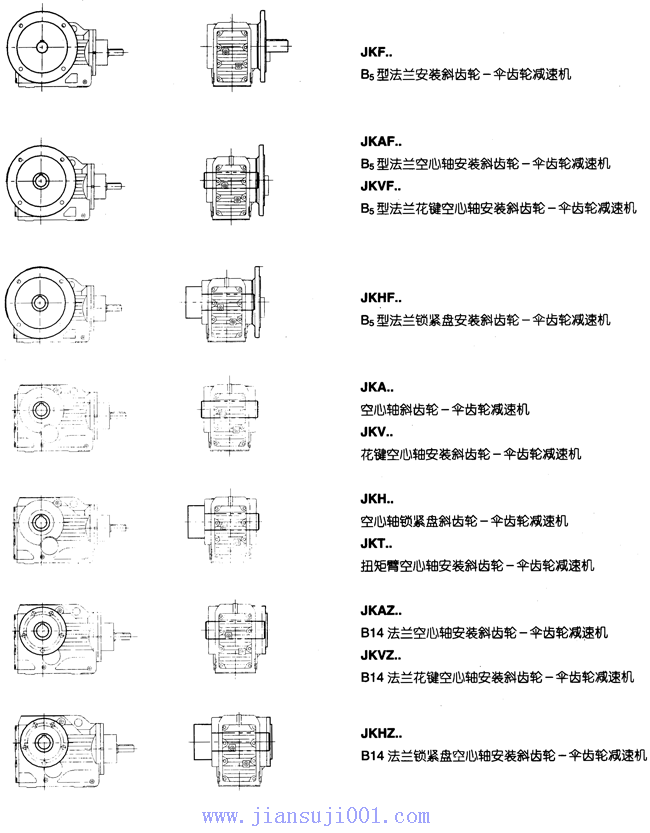 JKF..
$B_5$ 型法兰安装斜齿轮－伞齿轮减速机

JKAF..
$B_5$ 型法兰空心轴安装斜齿轮－伞齿轮减速机
JKVF..
$B_5$ 型法兰花键空心轴安装斜齿轮－伞齿轮减速机

JKHF..
$B_5$ 型法兰锁紧盘安装斜齿轮－伞齿轮减速机

JKA..
空心轴斜齿轮－伞齿轮减速机
JKV..
花键空心轴安装斜齿轮－伞齿轮减速机

JKH..
空心轴锁紧盘斜齿轮－伞齿轮减速机
JKT..
扭矩臂空心轴安装斜齿轮－伞齿轮减速机

JKAZ..
B14 法兰空心轴安装斜齿轮－伞齿轮减速机
JKVZ..
B14 法兰花键空心轴安装斜齿轮－伞齿轮减速机

JKHZ..
B14 法兰锁紧盘空心轴安装斜齿轮－伞齿轮减速机

www.jiansuji001.com